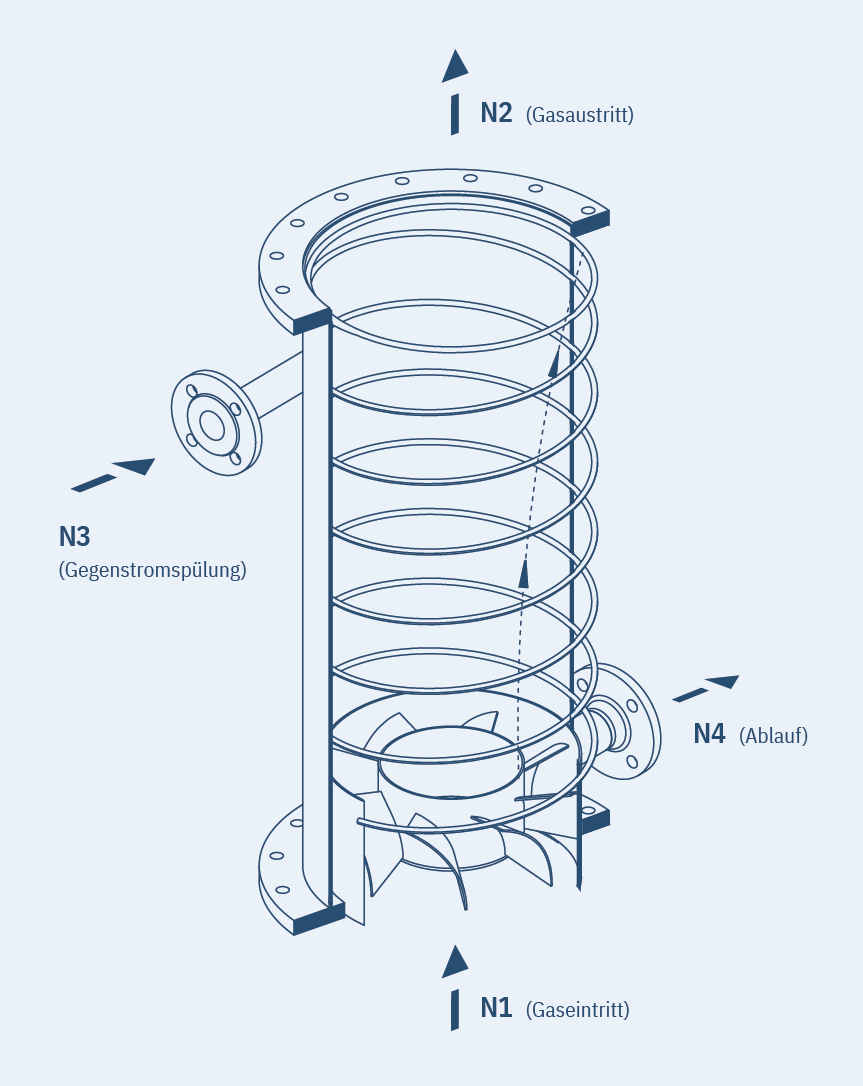 N2 (Gasaustritt)

N3
(Gegenstromspülung)

N4 (Ablauf)

N1 (Gaseintritt)